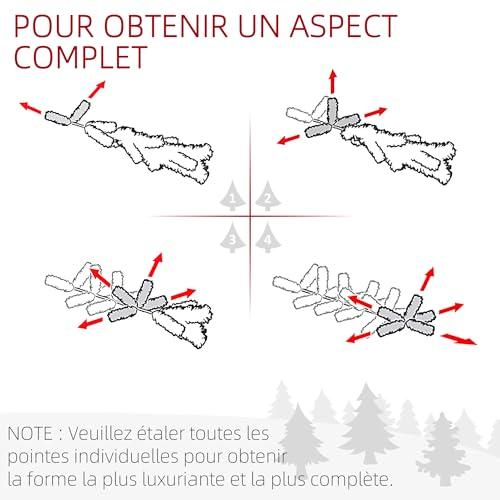 POUR OBTENIR UN ASPECT COMPLET

1 2 3 4

NOTE : Veuillez étaler toutes les pointes individuelles pour obtenir la forme la plus luxuriante et la plus complète.