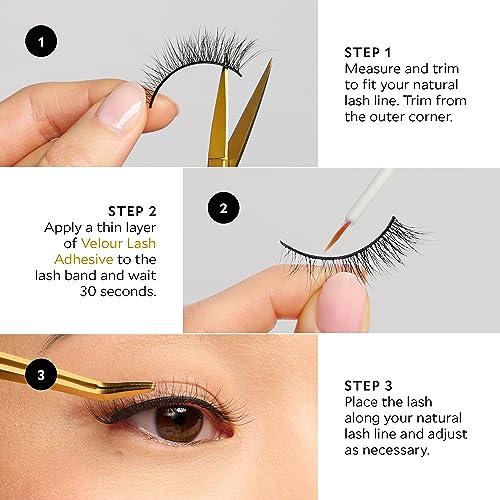 1

STEP 1
Measure and trim to fit your natural lash line. Trim from the outer corner.

STEP 2
Apply a thin layer of Velour Lash Adhesive to the lash band and wait 30 seconds.

2

3

STEP 3
Place the lash along your natural lash line and adjust as necessary.