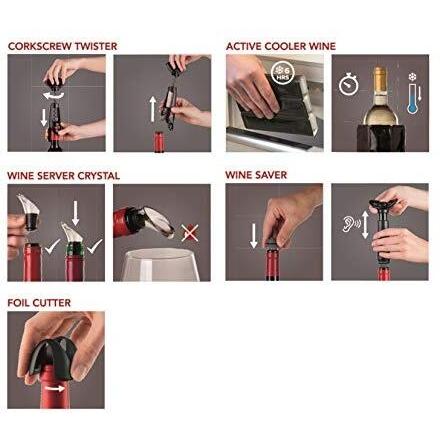 CORKSCREW TWISTER

ACTIVE COOLER WINE

6 HRS

WINE SERVER CRYSTAL

WINE SAVER

FOIL CUTTER