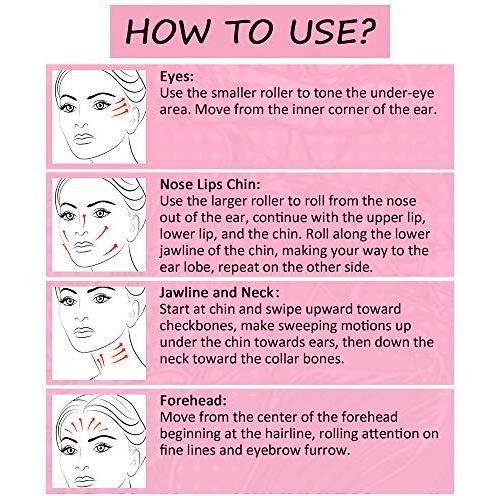 HOW TO USE?

Eyes:
Use the smaller roller to tone the under-eye area. Move from the inner corner of the ear.

Nose Lips Chin:
Use the larger roller to roll from the nose out of the ear, continue with the upper lip, lower lip, and the chin. Roll along the lower jawline of the chin, making your way to the ear lobe, repeat on the other side.

Jawline and Neck:
Start at chin and swipe upward toward checkbones, make sweeping motions up under the chin towards ears, then down the neck toward the collar bones.

Forehead:
Move from the center of the forehead beginning at the hairline, rolling attention on fine lines and eyebrow furrow.