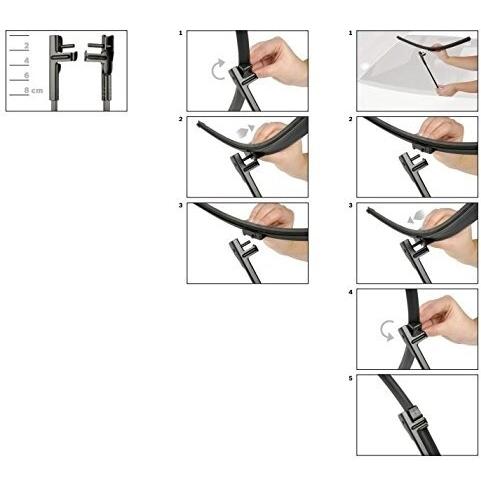 2
4
6
8 cm

1

2

3

1

2

3

4

5