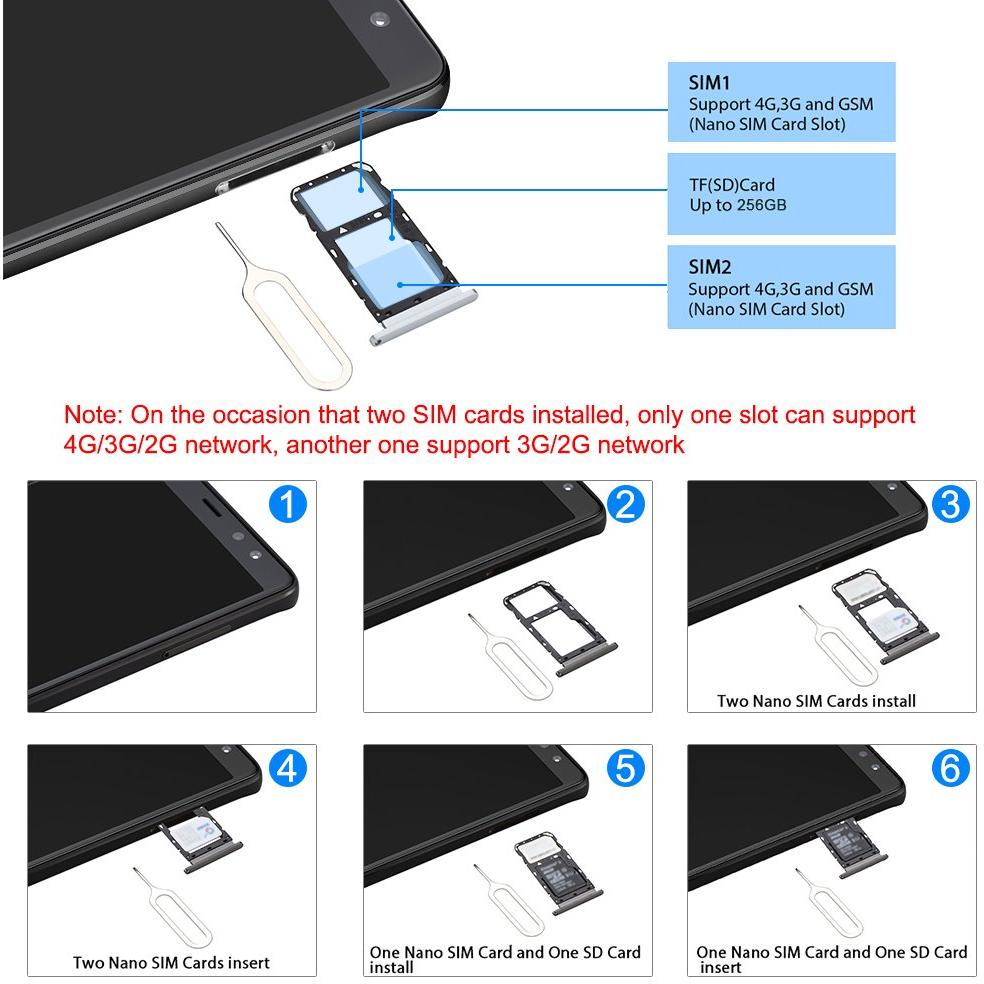 SIM1
Support 4G,3G and GSM
(Nano SIM Card Slot)

TF(SD)Card
Up to 256GB

SIM2
Support 4G,3G and GSM
(Nano SIM Card Slot)

Note: On the occasion that two SIM cards installed, only one slot can support 4G/3G/2G network, another one support 3G/2G network

1

2

3
Two Nano SIM Cards install

4
Two Nano SIM Cards insert

5
One Nano SIM Card and One SD Card install

6
One Nano SIM Card and One SD Card insert