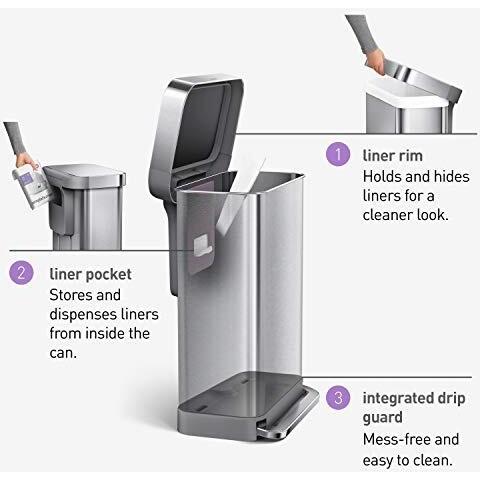 1 liner rim
Holds and hides liners for a cleaner look.

2 liner pocket
Stores and dispenses liners from inside the can.

3 integrated drip guard
Mess-free and easy to clean.