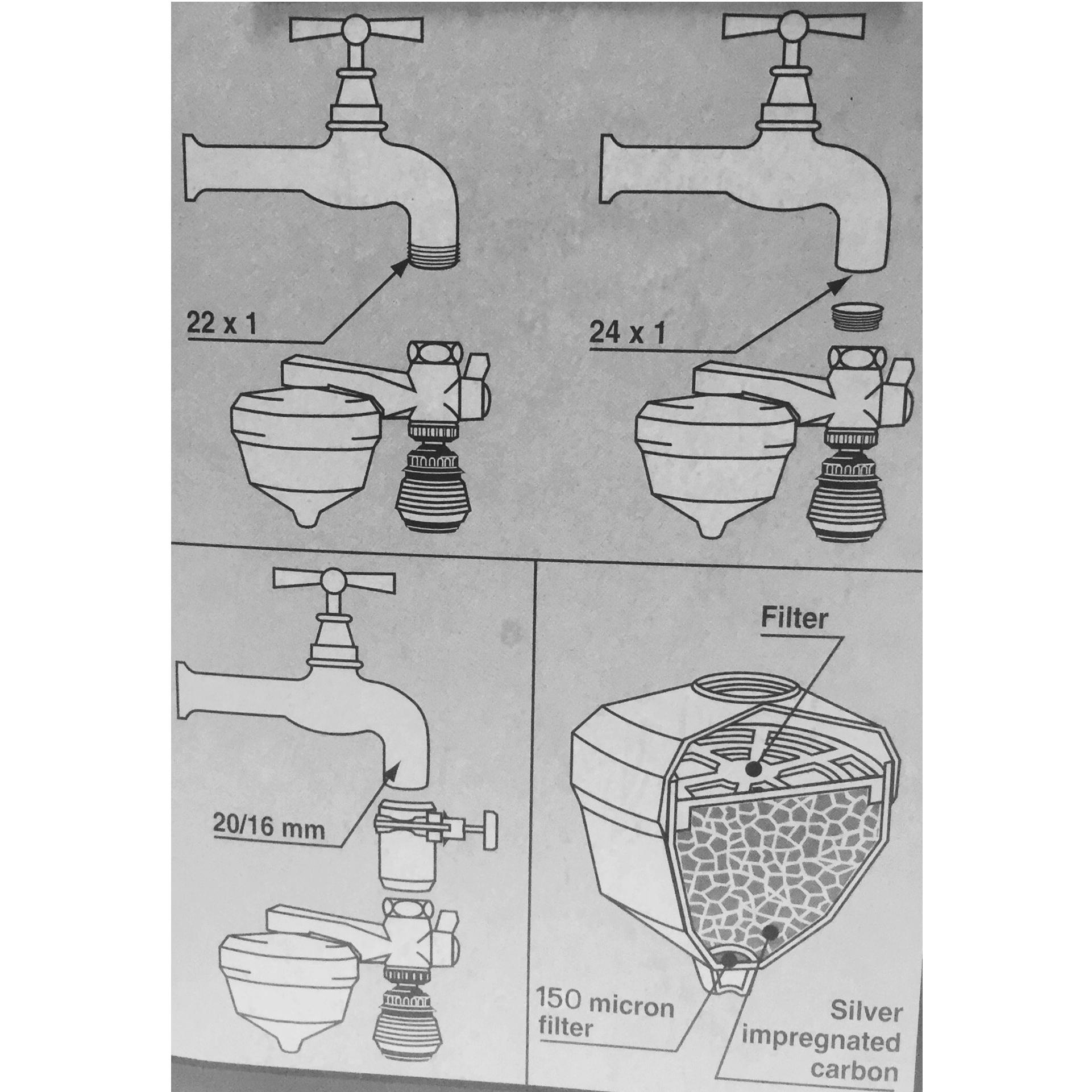 22 x 1

24 x 1

20/16 mm

Filter

150 micron filter

Silver impregnated carbon