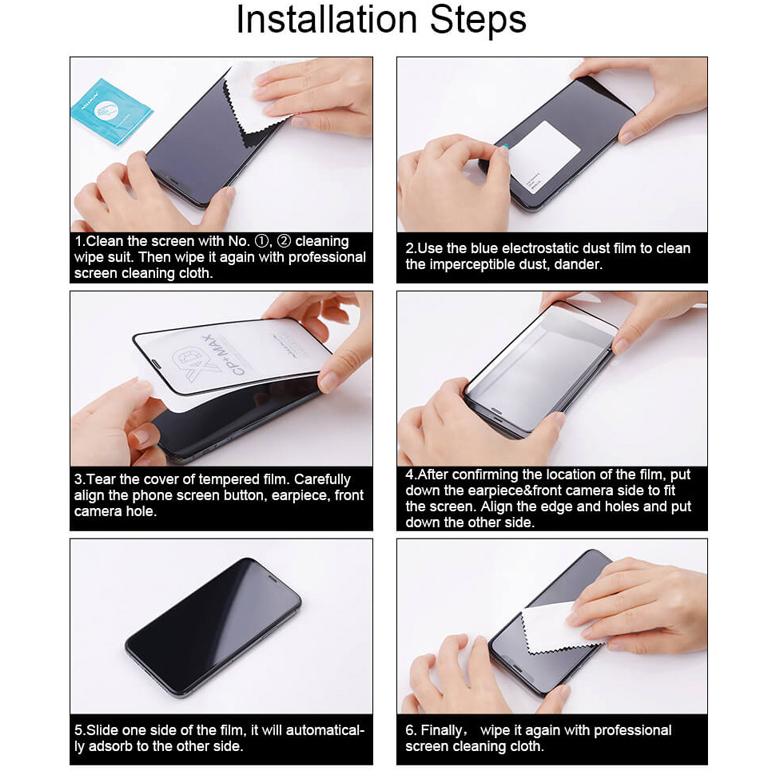 Installation Steps

1.Clean the screen with No. ①, ② cleaning wipe suit. Then wipe it again with professional screen cleaning cloth.

2.Use the blue electrostatic dust film to clean the imperceptible dust, dander.

CP+MAX

3.Tear the cover of tempered film. Carefully align the phone screen button, earpiece, front camera hole.

4.After confirming the location of the film, put down the earpiece&front camera side to fit the screen. Align the edge and holes and put down the other side.

5.Slide one side of the film, it will automatically adsorb to the other side.

6. Finally, wipe it again with professional screen cleaning cloth.