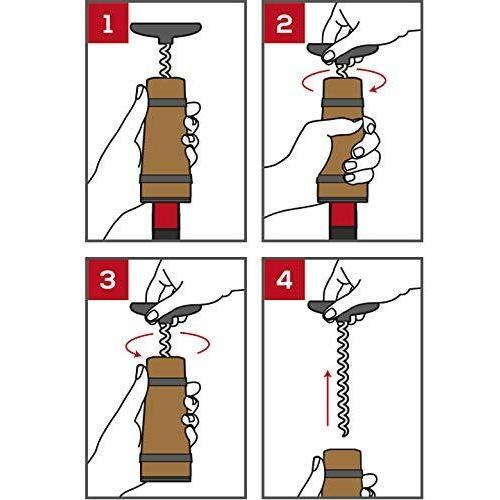 1

2

3

4