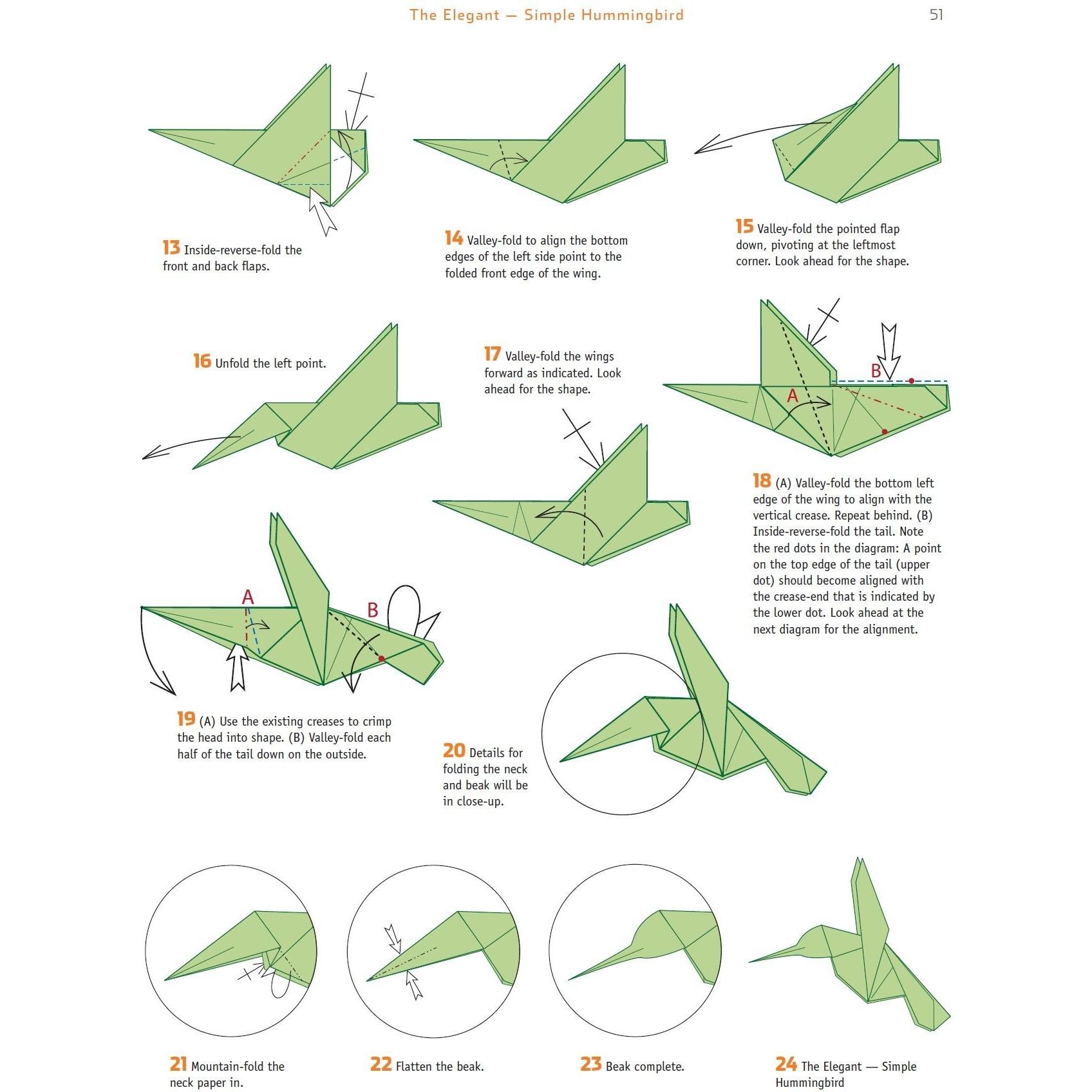 The Elegant — Simple Hummingbird

51

13 Inside-reverse-fold the front and back flaps.

14 Valley-fold to align the bottom edges of the left side point to the folded front edge of the wing.

15 Valley-fold the pointed flap down, pivoting at the leftmost corner. Look ahead for the shape.

16 Unfold the left point.

17 Valley-fold the wings forward as indicated. Look ahead for the shape.

B

A

18 (A) Valley-fold the bottom left edge of the wing to align with the vertical crease. Repeat behind. (B) Inside-reverse-fold the tail. Note the red dots in the diagram: A point on the top edge of the tail (upper dot) should become aligned with the crease-end that is indicated by the lower dot. Look ahead at the next diagram for the alignment.

A

B

19 (A) Use the existing creases to crimp the head into shape. (B) Valley-fold each half of the tail down on the outside.

20 Details for folding the neck and beak will be in close-up.

21 Mountain-fold the neck paper in.

22 Flatten the beak.

23 Beak complete.

24 The Elegant — Simple Hummingbird