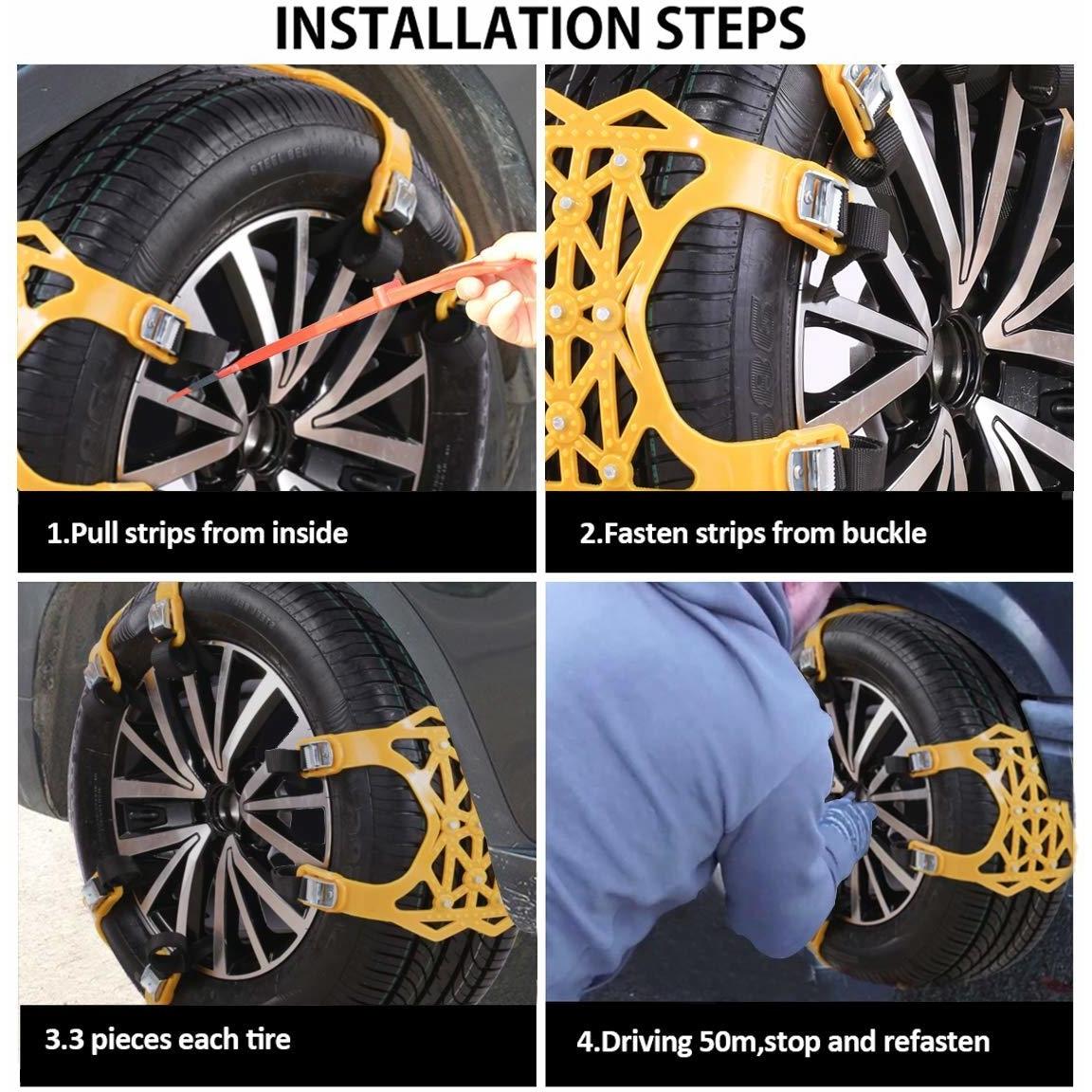 INSTALLATION STEPS

1.Pull strips from inside

2.Fasten strips from buckle

3.3 pieces each tire

4.Driving 50m,stop and refasten