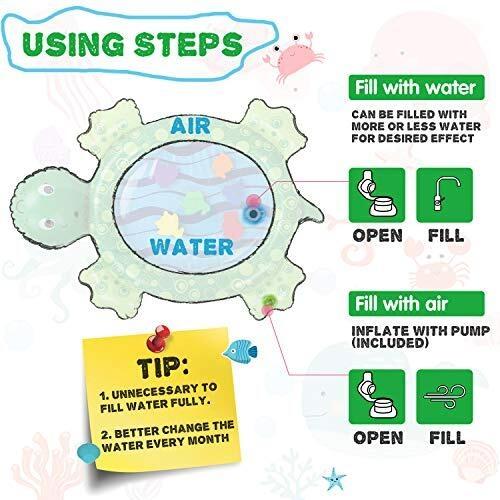 USING STEPS

AIR

WATER

Fill with water

CAN BE FILLED WITH MORE OR LESS WATER FOR DESIRED EFFECT

OPEN

FILL

Fill with air

INFLATE WITH PUMP (INCLUDED)

OPEN

FILL

TIP:

1. UNNECESSARY TO FILL WATER FULLY.

2. BETTER CHANGE THE WATER EVERY MONTH