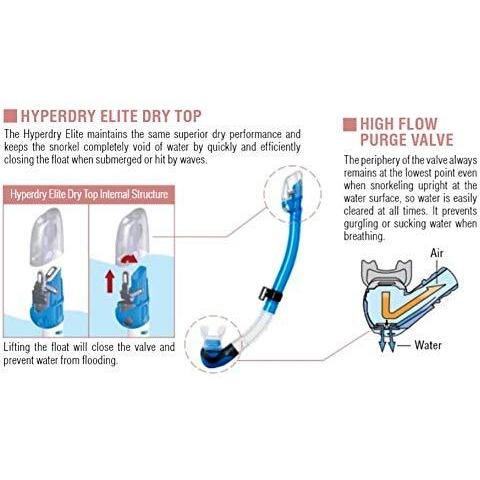 HYPERDRY ELITE DRY TOP

The Hyperdry Elite maintains the same superior dry performance and keeps the snorkel completely void of water by quickly and efficiently closing the float when submerged or hit by waves.

Hyperdry Elite Dry Top Internal Structure

Lifting the float will close the valve and prevent water from flooding.

HIGH FLOW PURGE VALVE

The periphery of the valve always remains at the lowest point even when snorkeling upright at the water surface, so water is easily cleared at all times. It prevents gurgling or sucking water when breathing.

Air

Water