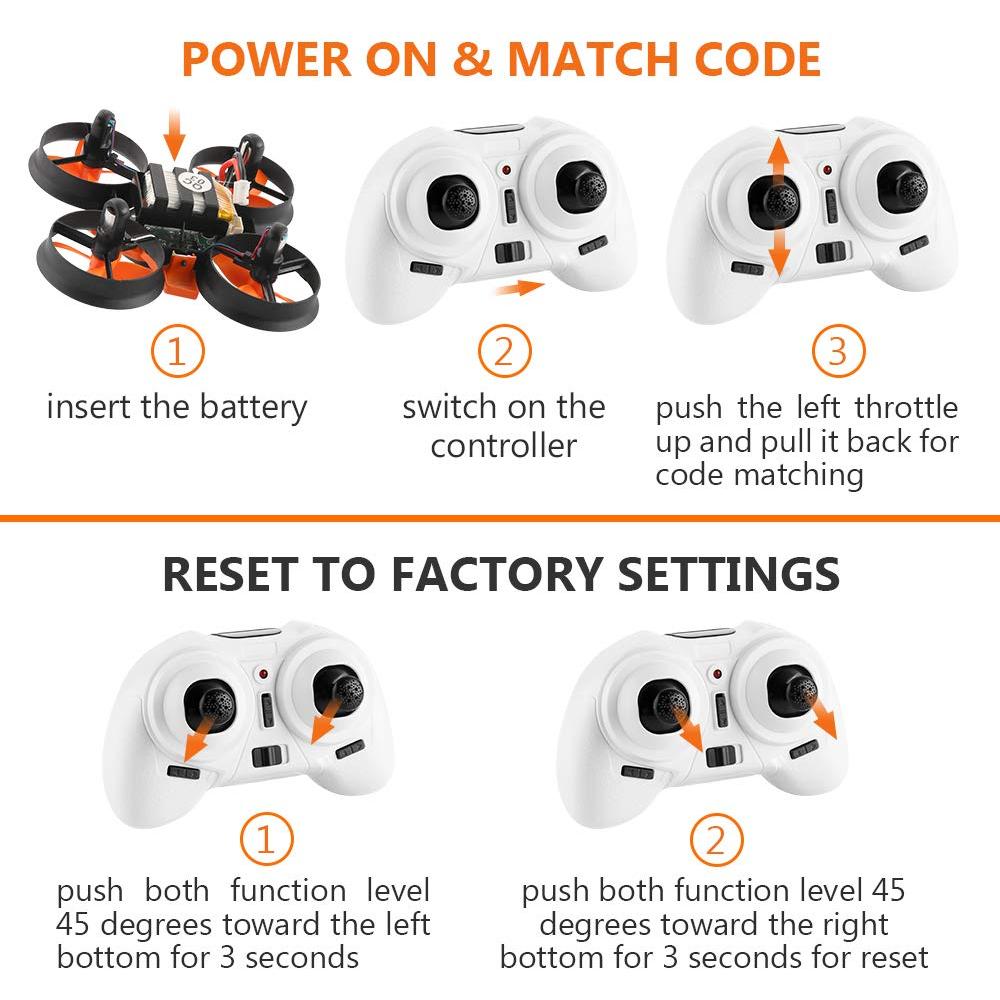 POWER ON & MATCH CODE

①
insert the battery

②
switch on the controller

③
push the left throttle up and pull it back for code matching

RESET TO FACTORY SETTINGS

①
push both function level 45 degrees toward the left bottom for 3 seconds

②
push both function level 45 degrees toward the right bottom for 3 seconds for reset