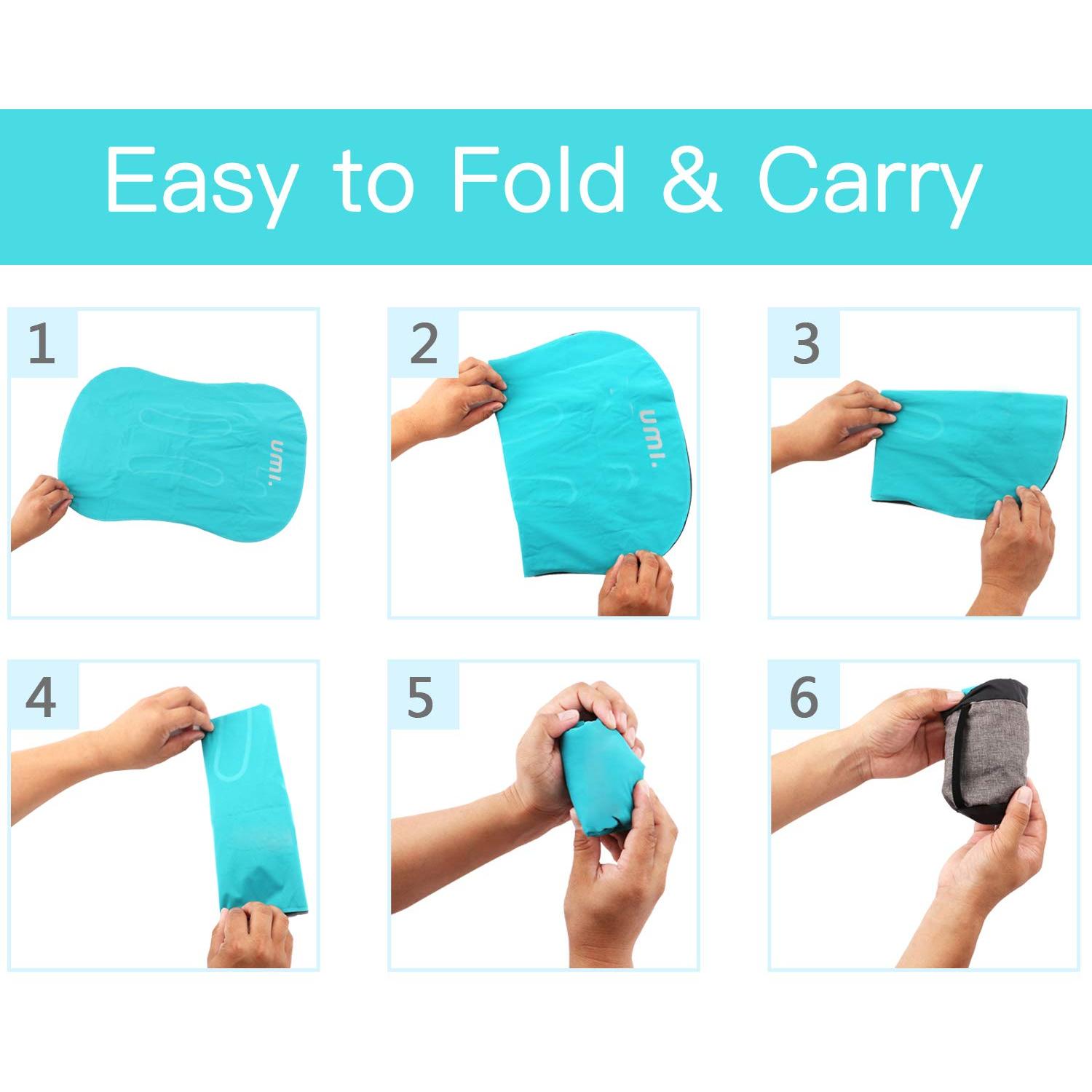 Easy to Fold & Carry

1

umi.

2

umi.

3

4

5

6