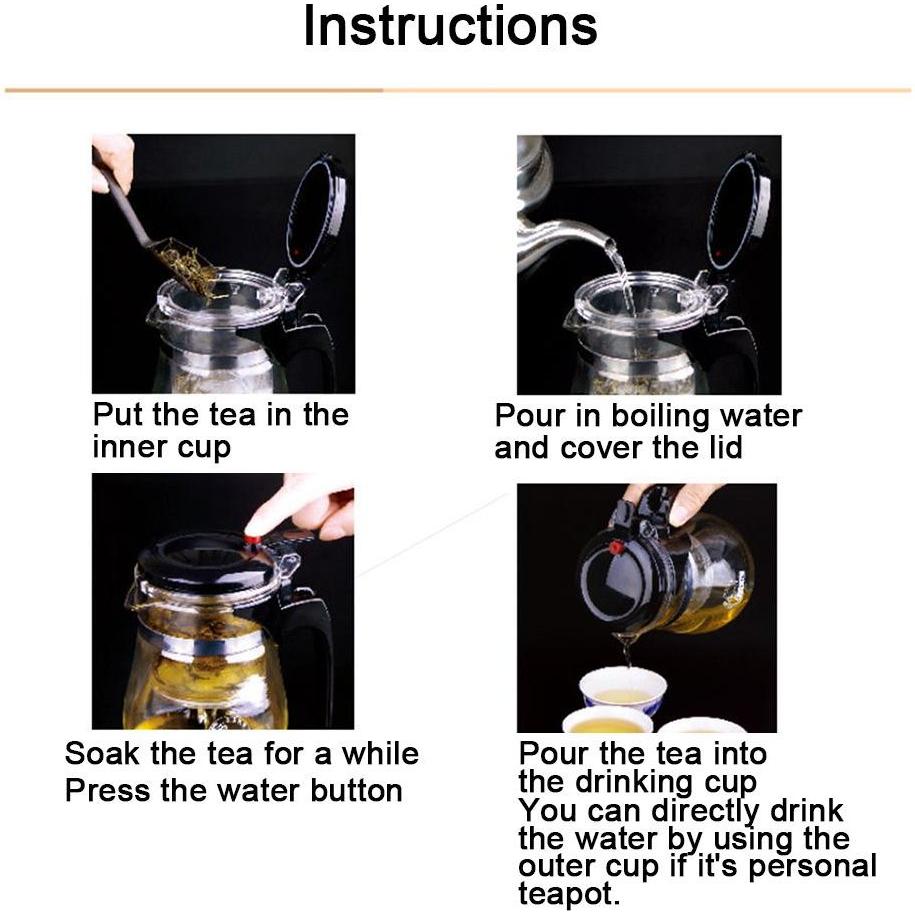 Instructions

Put the tea in the inner cup

Pour in boiling water and cover the lid

Soak the tea for a while
Press the water button

Pour the tea into the drinking cup
You can directly drink the water by using the outer cup if it's personal teapot.