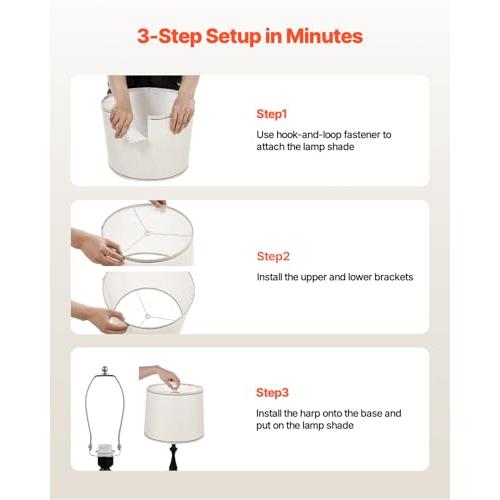 3-Step Setup in Minutes

Step1

Use hook-and-loop fastener to attach the lamp shade

Step2

Install the upper and lower brackets

Step3

Install the harp onto the base and put on the lamp shade