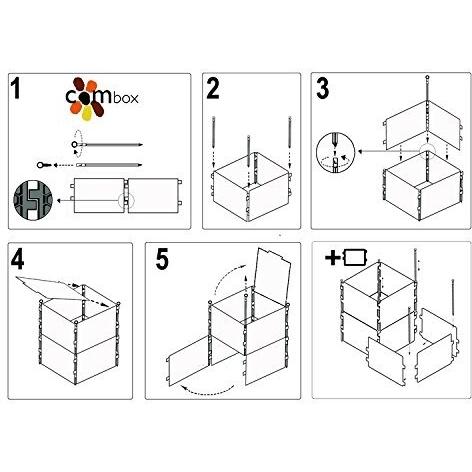 1
combox

2

3

4

5

+