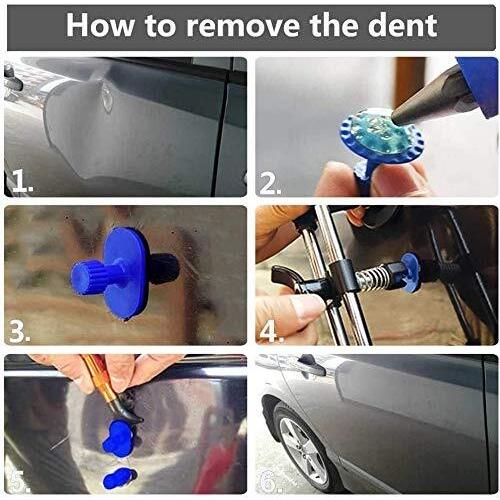 How to remove the dent

1.

2.

3.

4.

5.

6.