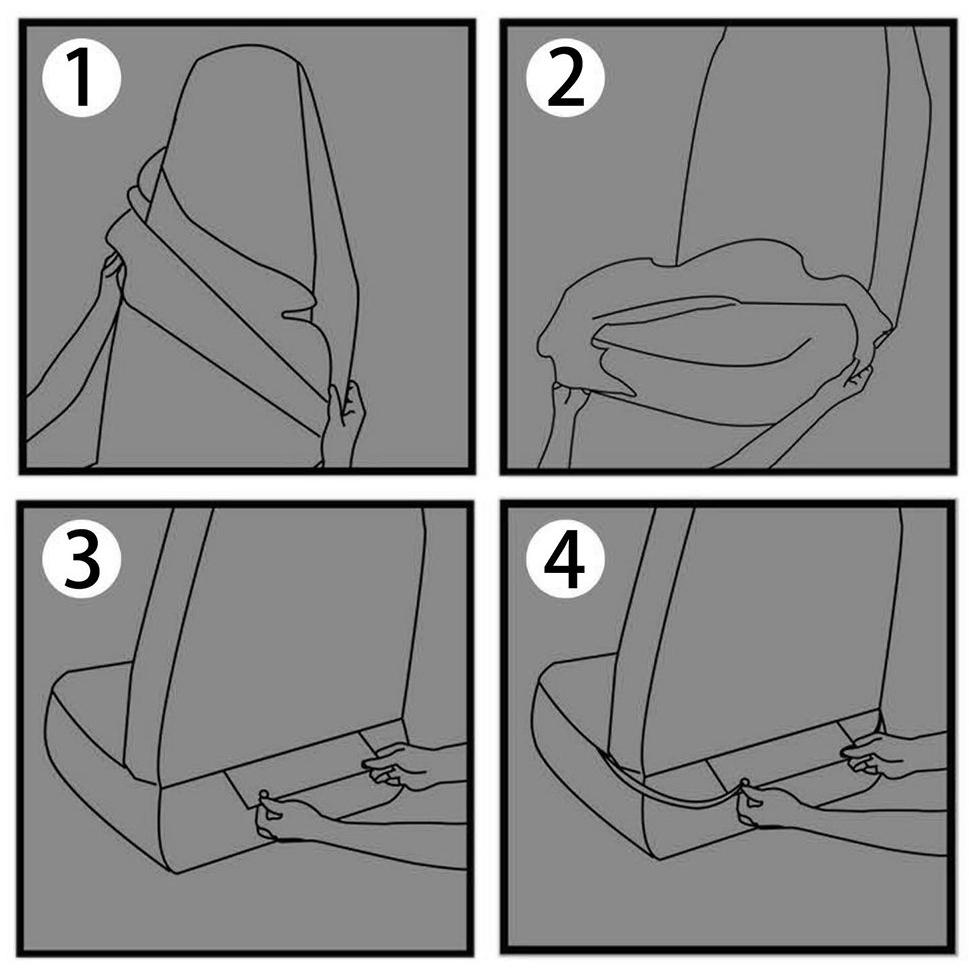 1

2

3

4