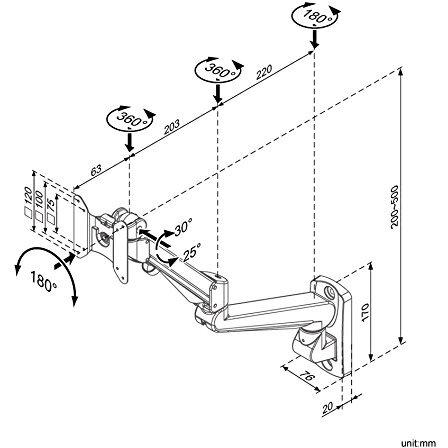 180°
360°
220
360°
203
63
120
100
75
30°
25°
180°
200~500
170
76
20
unit:mm