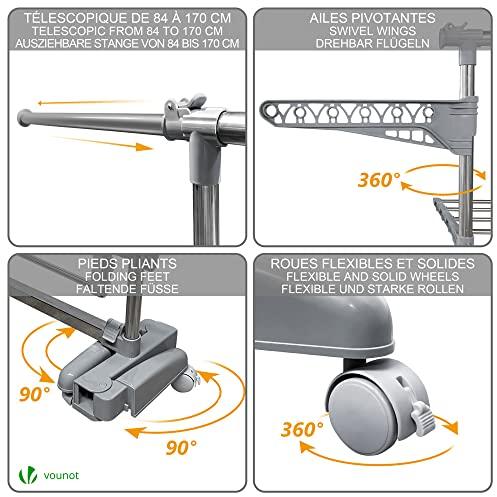 TÉLESCOPIQUE DE 84 À 170 CM
TELESCOPIC FROM 84 TO 170 CM
AUSZIEHBARE STANGE VON 84 BIS 170 CM

AILES PIVOTANTES
SWIVEL WINGS
DREHBAR FLÜGELN

360°

PIEDS PLIANTS
FOLDING FEET
FALTENDE FÜSSE

90°

90°

vounot

ROUES FLEXIBLES ET SOLIDES
FLEXIBLE AND SOLID WHEELS
FLEXIBLE UND STARKE ROLLEN

360°