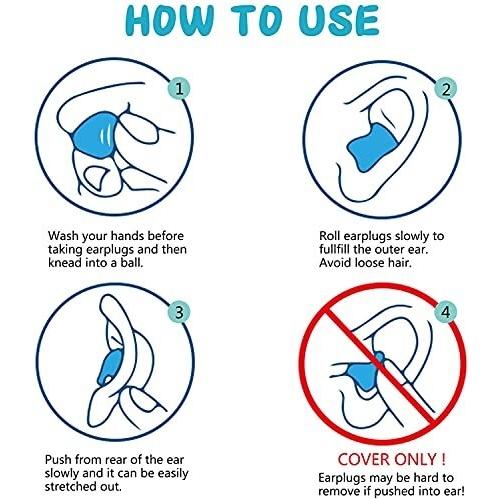 HOW TO USE

1

Wash your hands before taking earplugs and then knead into a ball.

2

Roll earplugs slowly to fullfill the outer ear. Avoid loose hair.

3

Push from rear of the ear slowly and it can be easily stretched out.

4

COVER ONLY !

Earplugs may be hard to remove if pushed into ear!