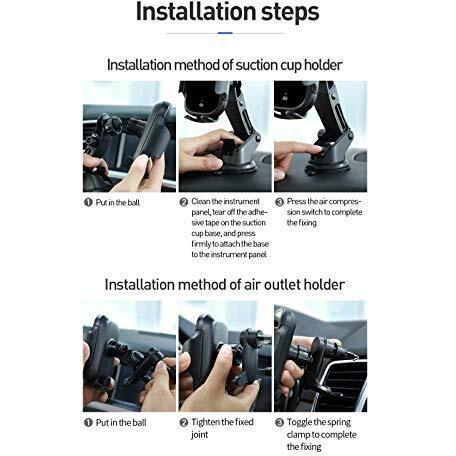 Installation steps

Installation method of suction cup holder

❶ Put in the ball

❷ Clean the instrument panel, tear off the adhesive tape on the suction cup base, and press firmly to attach the base to the instrument panel

❸ Press the air compression switch to complete the fixing

Installation method of air outlet holder

❶ Put in the ball

❷ Tighten the fixed joint

❸ Toggle the spring clamp to complete the fixing