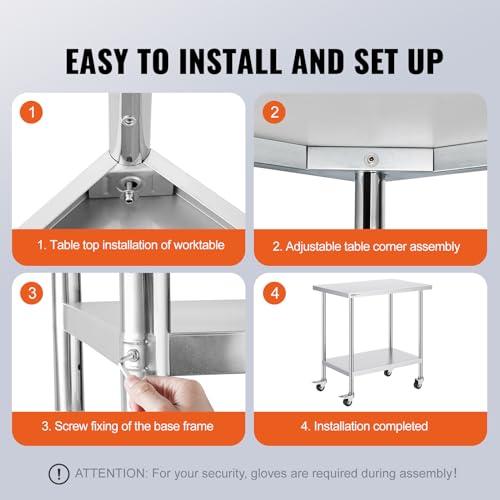 EASY TO INSTALL AND SET UP

1

1. Table top installation of worktable

2

2. Adjustable table corner assembly

3

3. Screw fixing of the base frame

4

4. Installation completed

! ATTENTION: For your security, gloves are required during assembly!