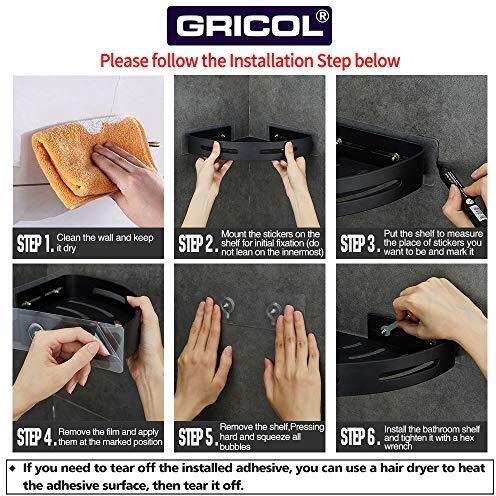 GRICOL®

Please follow the Installation Step below

STEP 1. Clean the wall and keep it dry

STEP 2. Mount the stickers on the shelf for initial fixation (do not lean on the innermost)

STEP 3. Put the shelf to measure the place of stickers you want to be and mark it

STEP 4. Remove the film and apply them at the marked position

STEP 5. Remove the shelf,Pressing hard and squeeze all bubbles

STEP 6. Install the bathroom shelf and tighten it with a hex wrench

◆ If you need to tear off the installed adhesive, you can use a hair dryer to heat the adhesive surface, then tear it off.