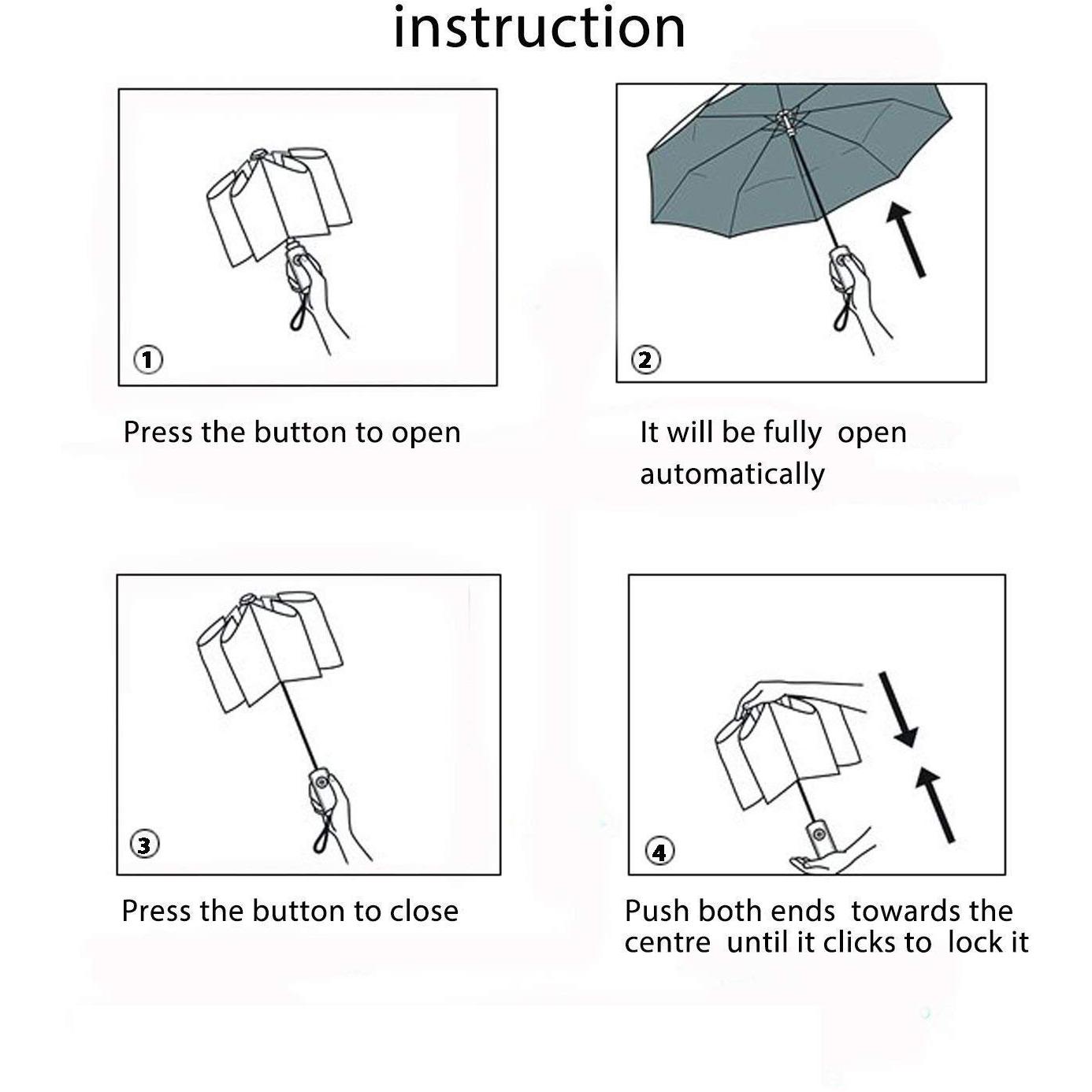 instruction

①

Press the button to open

②

It will be fully open automatically

③

Press the button to close

④

Push both ends towards the centre until it clicks to lock it