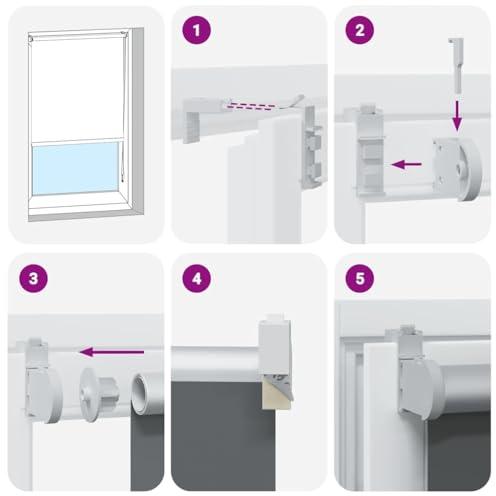 1

2

3

4

5