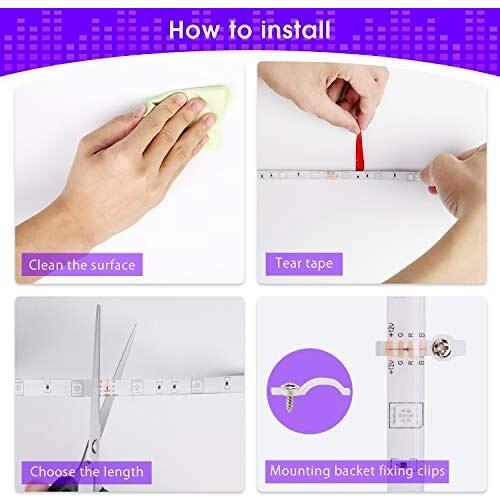 How to install

Clean the surface

Tear tape

Choose the length

+12V G R B

+12V G R B

Mounting backet fixing clips