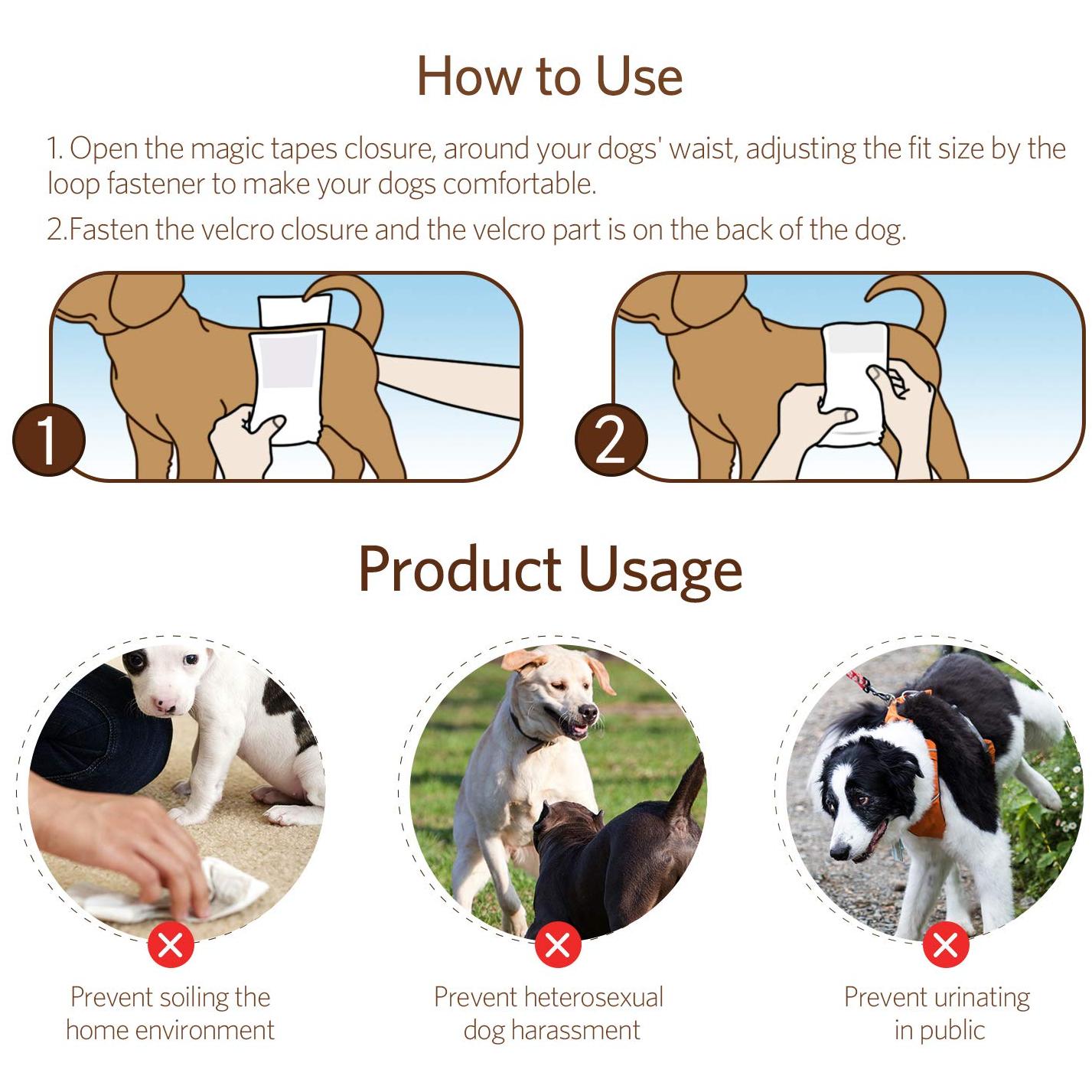 How to Use

1. Open the magic tapes closure, around your dogs' waist, adjusting the fit size by the loop fastener to make your dogs comfortable.

2.Fasten the velcro closure and the velcro part is on the back of the dog.

1

2

Product Usage

Prevent soiling the home environment

Prevent heterosexual dog harassment

Prevent urinating in public