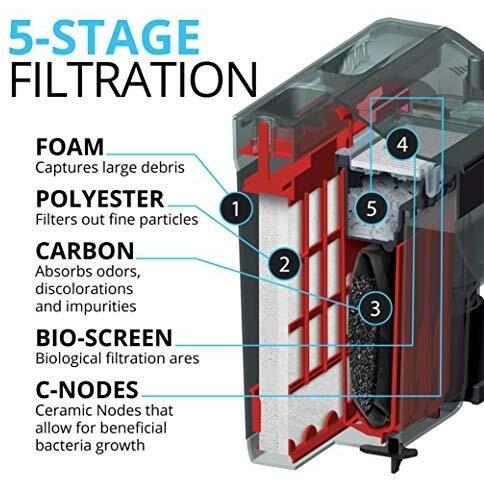 5-STAGE FILTRATION

FOAM
Captures large debris

POLYESTER
Filters out fine particles

CARBON
Absorbs odors, discolorations and impurities

BIO-SCREEN
Biological filtration ares

C-NODES
Ceramic Nodes that allow for beneficial bacteria growth

1
2
3
4
5