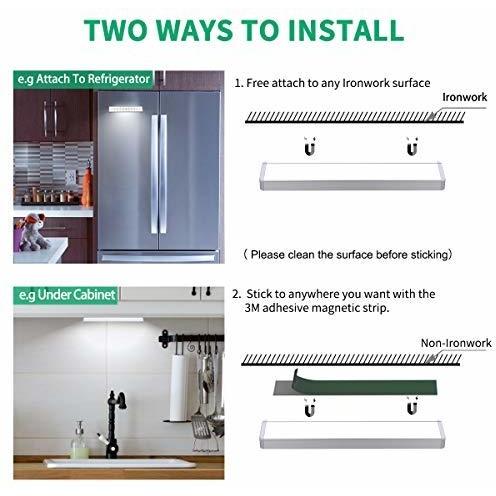 TWO WAYS TO INSTALL

e.g Attach To Refrigerator

1. Free attach to any Ironwork surface

Ironwork

( Please clean the surface before sticking)

e.g Under Cabinet

2. Stick to anywhere you want with the 3M adhesive magnetic strip.

Non-Ironwork