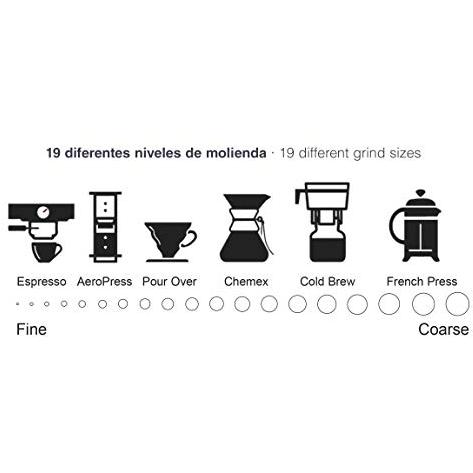 19 diferentes niveles de molienda · 19 different grind sizes

Espresso AeroPress Pour Over Chemex Cold Brew French Press

Fine Coarse