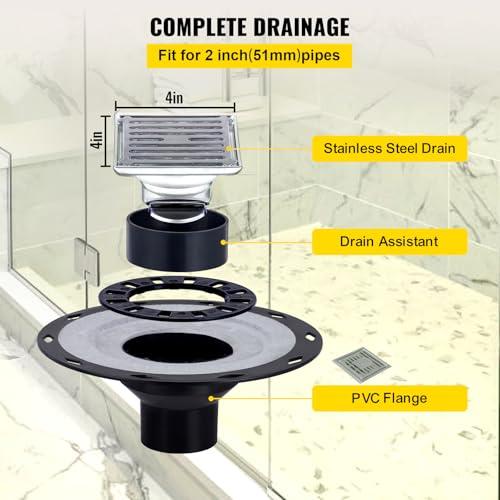 COMPLETE DRAINAGE
Fit for 2 inch(51mm)pipes

4in
4in

Stainless Steel Drain

Drain Assistant

PVC Flange