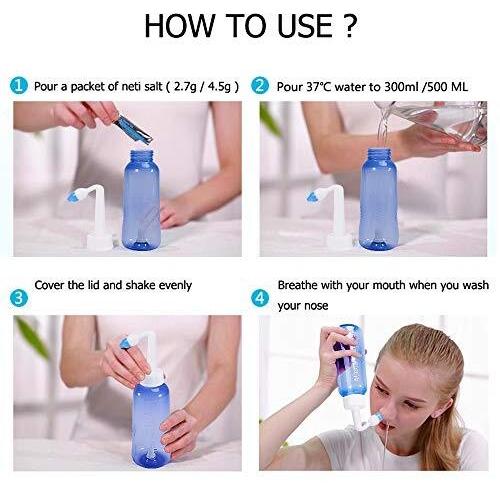 HOW TO USE ?

1 Pour a packet of neti salt ( 2.7g / 4.5g )

2 Pour 37°C water to 300ml /500 ML

3 Cover the lid and shake evenly

4 Breathe with your mouth when you wash your nose