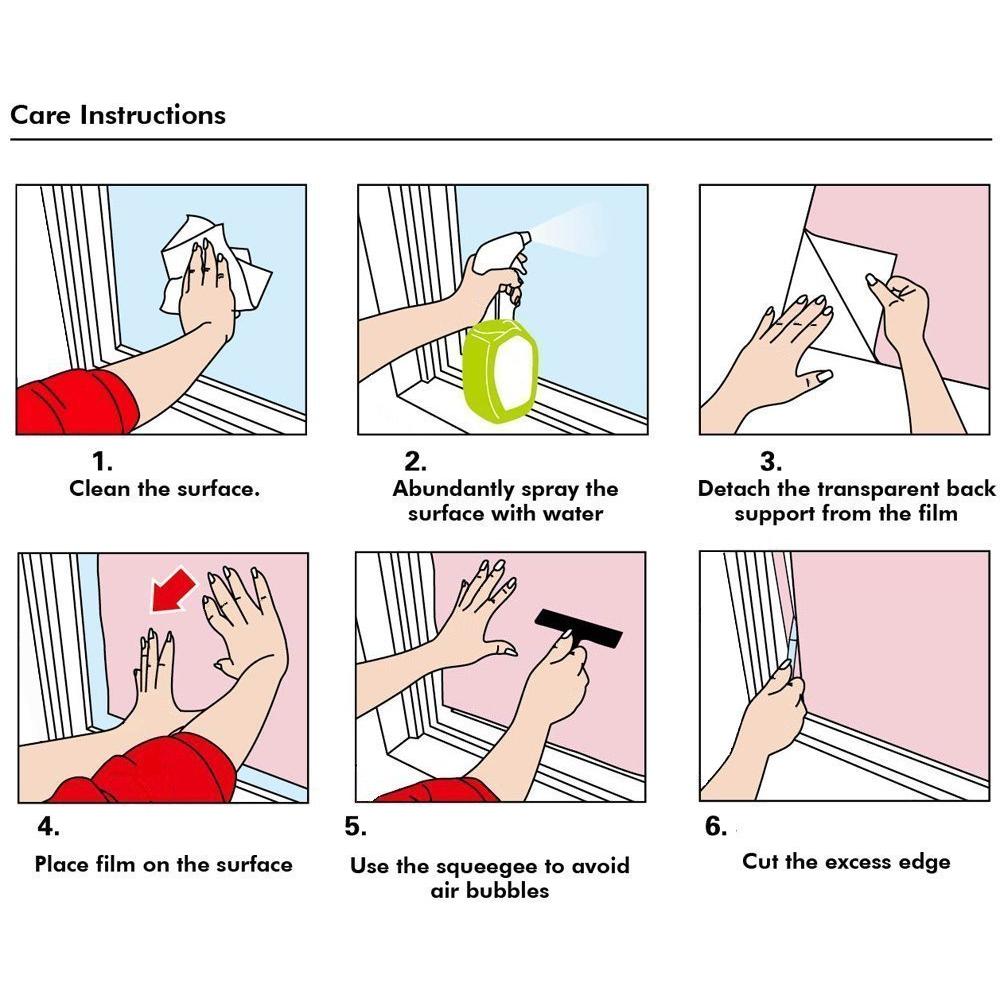 Care Instructions

1.
Clean the surface.

2.
Abundantly spray the surface with water

3.
Detach the transparent back support from the film

4.
Place film on the surface

5.
Use the squeegee to avoid air bubbles

6.
Cut the excess edge