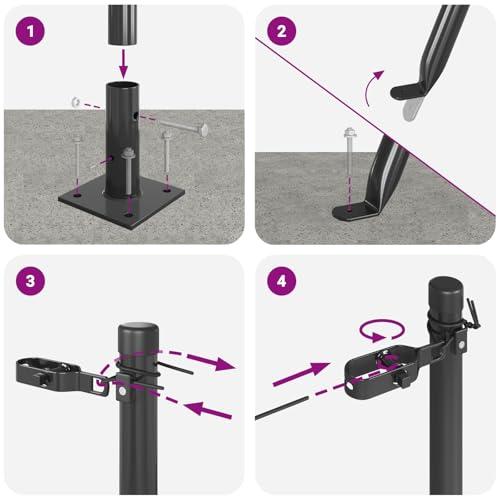 1
2
3
4