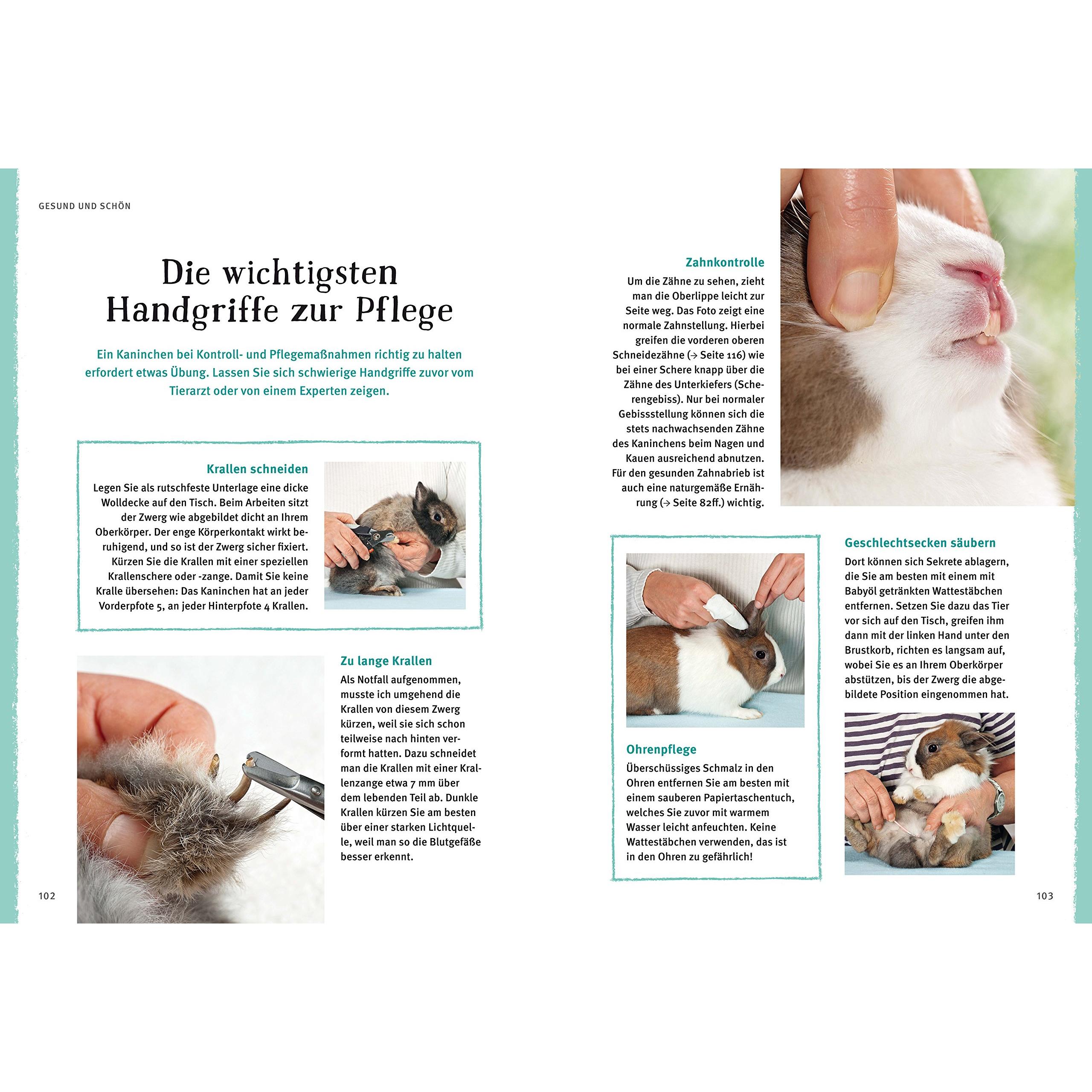 GESUND UND SCHÖN

Die wichtigsten Handgriffe zur Pflege

Ein Kaninchen bei Kontroll- und Pflegemaßnahmen richtig zu halten erfordert etwas Übung. Lassen Sie sich schwierige Handgriffe zuvor vom Tierarzt oder von einem Experten zeigen.

Krallen schneiden
Legen Sie als rutschfeste Unterlage eine dicke Wolldecke auf den Tisch. Beim Arbeiten sitzt der Zwerg wie abgebildet dicht an Ihrem Oberkörper. Der enge Körperkontakt wirkt beruhigend, und so ist der Zwerg sicher fixiert. Kürzen Sie die Krallen mit einer speziellen Krallenschere oder -zange. Damit Sie keine Kralle übersehen: Das Kaninchen hat an jeder Vorderpfote 5, an jeder Hinterpfote 4 Krallen.

Zu lange Krallen
Als Notfall aufgenommen, musste ich umgehend die Krallen von diesem Zwerg kürzen, weil sie sich schon teilweise nach hinten verformt hatten. Dazu schneidet man die Krallen mit einer Krallenzange etwa 7 mm über dem lebenden Teil ab. Dunkle Krallen kürzen Sie am besten über einer starken Lichtquelle, weil man so die Blutgefäße besser erkennt.

102

Zahnkontrolle
Um die Zähne zu sehen, zieht man die Oberlippe leicht zur Seite weg. Das Foto zeigt eine normale Zahnstellung. Hierbei greifen die vorderen oberen Schneidezähne (→ Seite 116) wie bei einer Schere knapp über die Zähne des Unterkiefers (Scherengebiss). Nur bei normaler Gebissstellung können sich die stets nachwachsenden Zähne des Kaninchens beim Nagen und Kauen ausreichend abnutzen. Für den gesunden Zahnabrieb ist auch eine naturgemäße Ernährung (→ Seite 82ff.) wichtig.

Ohrenpflege
Überschüssiges Schmalz in den Ohren entfernen Sie am besten mit einem sauberen Papiertaschentuch, welches Sie zuvor mit warmem Wasser leicht anfeuchten. Keine Wattestäbchen verwenden, das ist in den Ohren zu gefährlich!

Geschlechtsecken säubern
Dort können sich Sekrete ablagern, die Sie am besten mit einem mit Babyöl getränkten Wattestäbchen entfernen. Setzen Sie dazu das Tier vor sich auf den Tisch, greifen ihm dann mit der linken Hand unter den Brustkorb, richten es langsam auf, wobei Sie es an Ihrem Oberkörper abstützen, bis der Zwerg die abgebildete Position eingenommen hat.

103