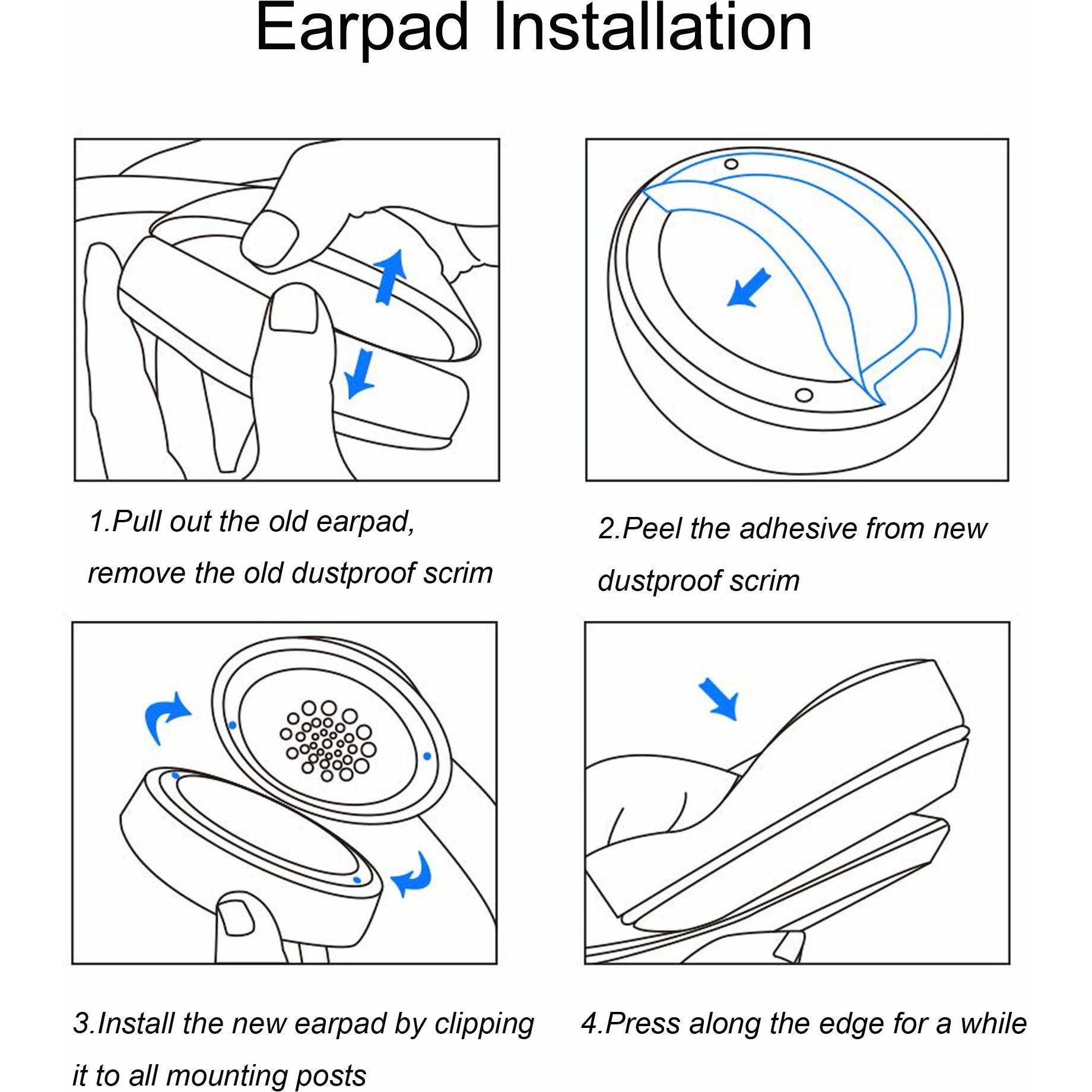 Earpad Installation

1.Pull out the old earpad, remove the old dustproof scrim

2.Peel the adhesive from new dustproof scrim

3.Install the new earpad by clipping it to all mounting posts

4.Press along the edge for a while