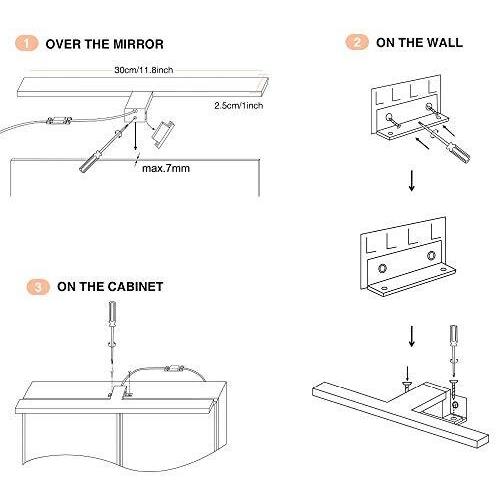 1 OVER THE MIRROR

30cm/11.8inch

2.5cm/1inch

max.7mm

2 ON THE WALL

3 ON THE CABINET