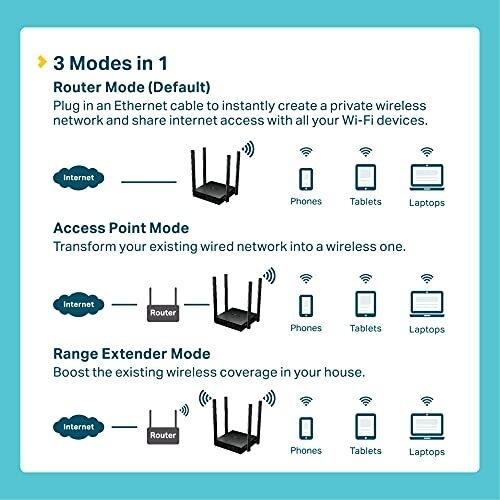 3 Modes in 1

Router Mode (Default)

Plug in an Ethernet cable to instantly create a private wireless network and share internet access with all your Wi-Fi devices.

Internet

Phones Tablets Laptops

Access Point Mode

Transform your existing wired network into a wireless one.

Internet Router

Phones Tablets Laptops

Range Extender Mode

Boost the existing wireless coverage in your house.

Internet Router

Phones Tablets Laptops