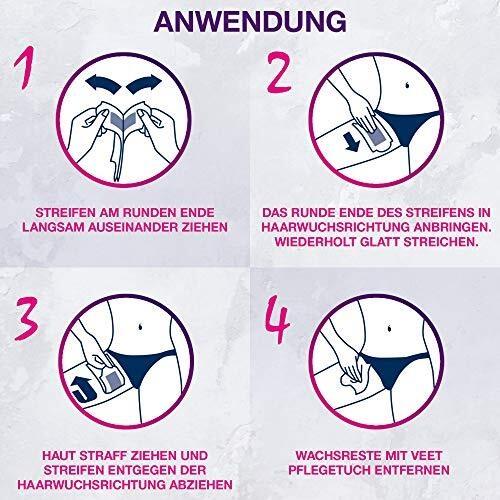 ANWENDUNG

1

STREIFEN AM RUNDEN ENDE LANGSAM AUSEINANDER ZIEHEN

2

DAS RUNDE ENDE DES STREIFENS IN HAARWUCHSRICHTUNG ANBRINGEN. WIEDERHOLT GLATT STREICHEN.

3

HAUT STRAFF ZIEHEN UND STREIFEN ENTGEGEN DER HAARWUCHSRICHTUNG ABZIEHEN

4

WACHSRESTE MIT VEET PFLEGETUCH ENTFERNEN