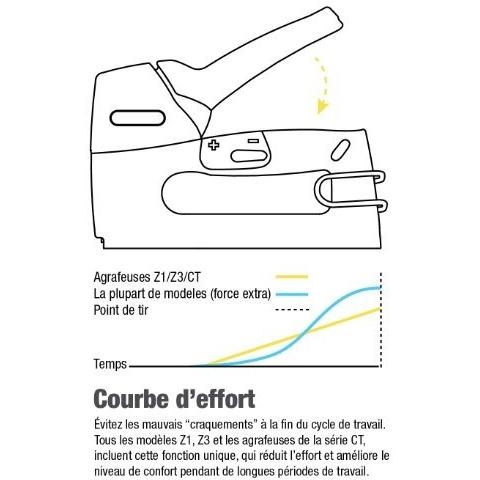 +
−

Agrafeuses Z1/Z3/CT
La plupart de modeles (force extra)
Point de tir

Temps

Courbe d'effort

Évitez les mauvais "craquements" à la fin du cycle de travail. Tous les modèles Z1, Z3 et les agrafeuses de la série CT, incluent cette fonction unique, qui réduit l'effort et améliore le niveau de confort pendant de longues périodes de travail.