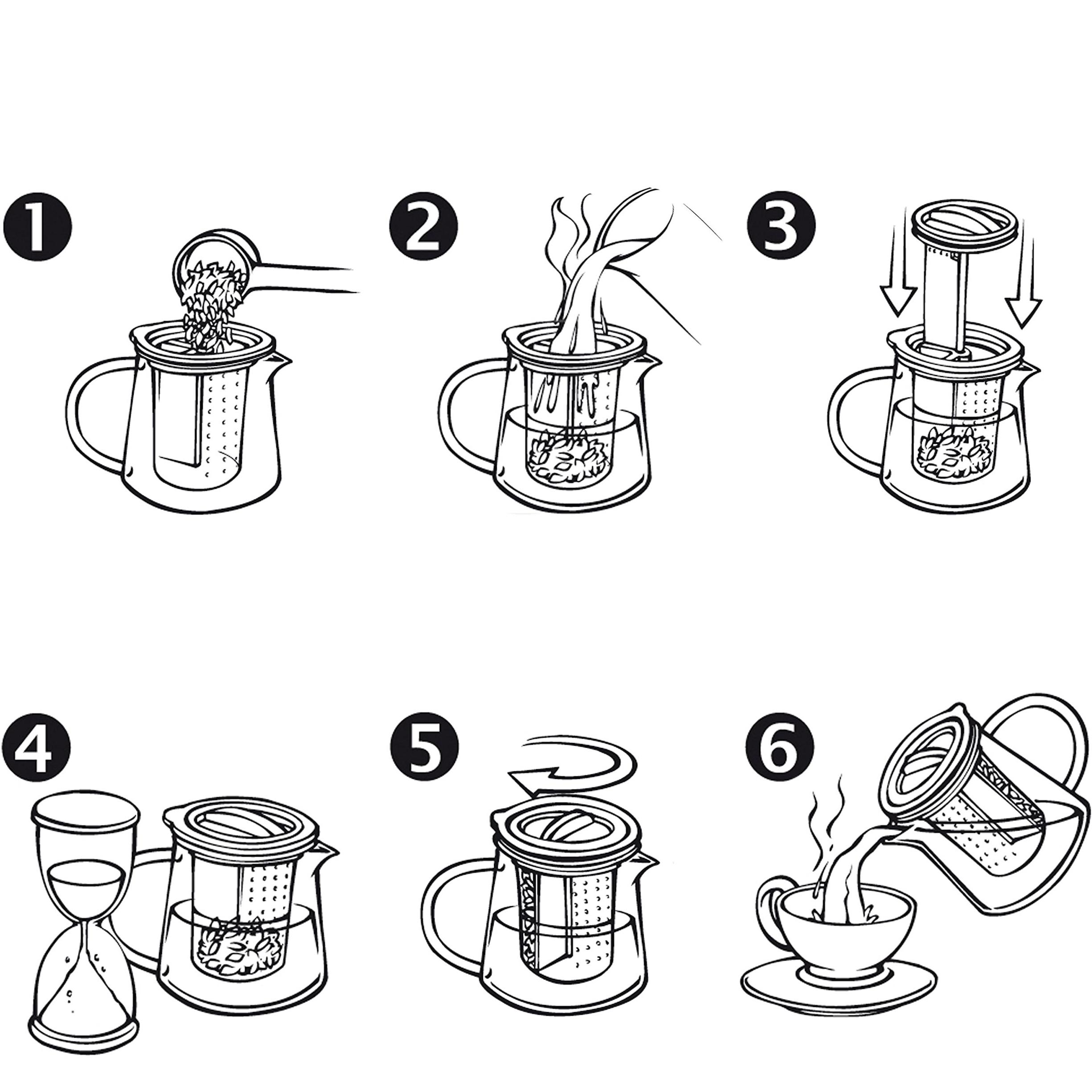 1

2

3

4

5

6