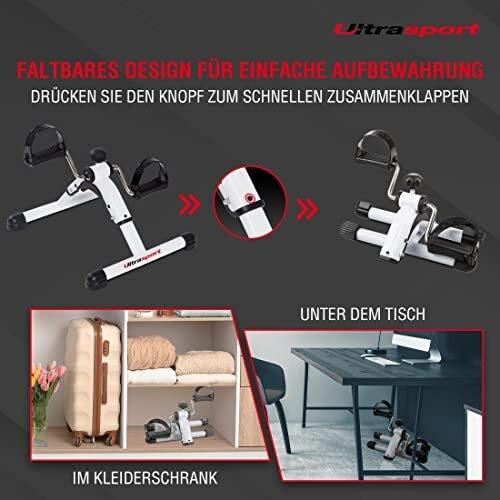 Ultrasport

FALTBARES DESIGN FÜR EINFACHE AUFBEWAHRUNG
DRÜCKEN SIE DEN KNOPF ZUM SCHNELLEN ZUSAMMENKLAPPEN

Ultrasport

UNTER DEM TISCH

IM KLEIDERSCHRANK