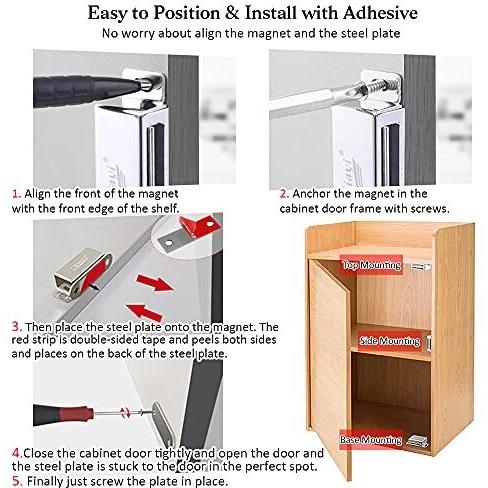 Easy to Position & Install with Adhesive

No worry about align the magnet and the steel plate

1. Align the front of the magnet with the front edge of the shelf.

2. Anchor the magnet in the cabinet door frame with screws.

3. Then place the steel plate onto the magnet. The red strip is double-sided tape and peels both sides and places on the back of the steel plate.

Top Mounting

Side Mounting

Base Mounting

4.Close the cabinet door tightly and open the door and the steel plate is stuck to the door in the perfect spot.

5. Finally just screw the plate in place.