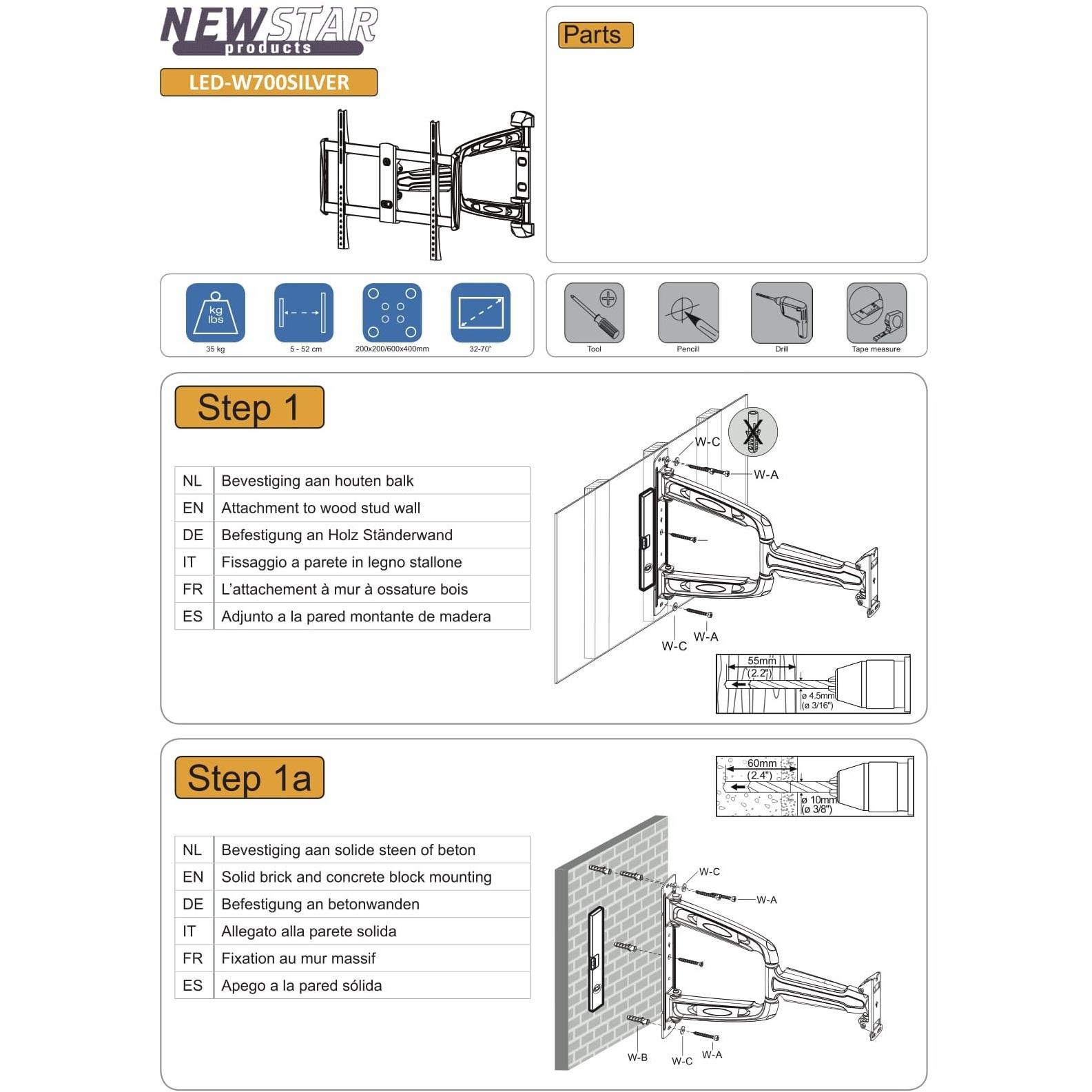 NEWSTAR products

LED-W700SILVER

Parts

kg lbs

35 kg

5 - 52 cm

200x200/600x400mm

32-70"

Tool

Pencill

Drill

Tape measure

Step 1

| NL | Bevestiging aan houten balk |
|---|---|
| EN | Attachment to wood stud wall |
| DE | Befestigung an Holz Ständerwand |
| IT | Fissaggio a parete in legno stallone |
| FR | L'attachement à mur à ossature bois |
| ES | Adjunto a la pared montante de madera |

W-C

W-A

W-C

W-A

55mm (2.2")

ø 4.5mm (ø 3/16")

Step 1a

60mm (2.4")

ø 10mm (ø 3/8")

| NL | Bevestiging aan solide steen of beton |
|---|---|
| EN | Solid brick and concrete block mounting |
| DE | Befestigung an betonwanden |
| IT | Allegato alla parete solida |
| FR | Fixation au mur massif |
| ES | Apego a la pared sólida |

W-C

W-A

W-B

W-C

W-A