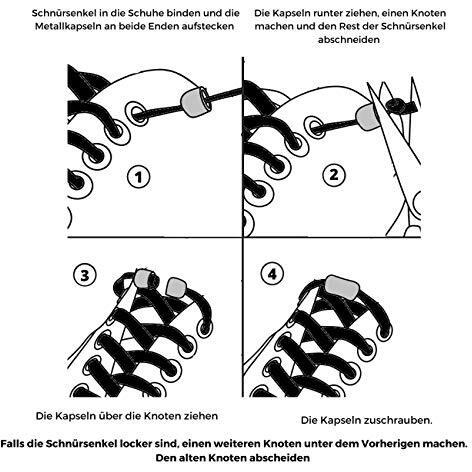 Schnürsenkel in die Schuhe binden und die Metallkapseln an beide Enden aufstecken

Die Kapseln runter ziehen, einen Knoten machen und den Rest der Schnürsenkel abschneiden

1

2

3

4

Die Kapseln über die Knoten ziehen

Die Kapseln zuschrauben.

Falls die Schnürsenkel locker sind, einen weiteren Knoten unter dem Vorherigen machen. Den alten Knoten abscheiden