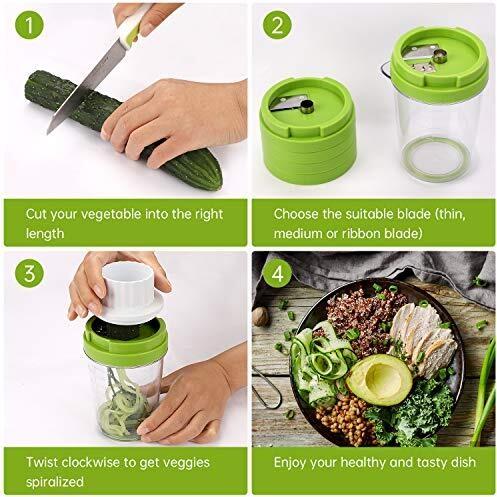 1

Cut your vegetable into the right length

2

Choose the suitable blade (thin, medium or ribbon blade)

3

Twist clockwise to get veggies spiralized

4

Enjoy your healthy and tasty dish